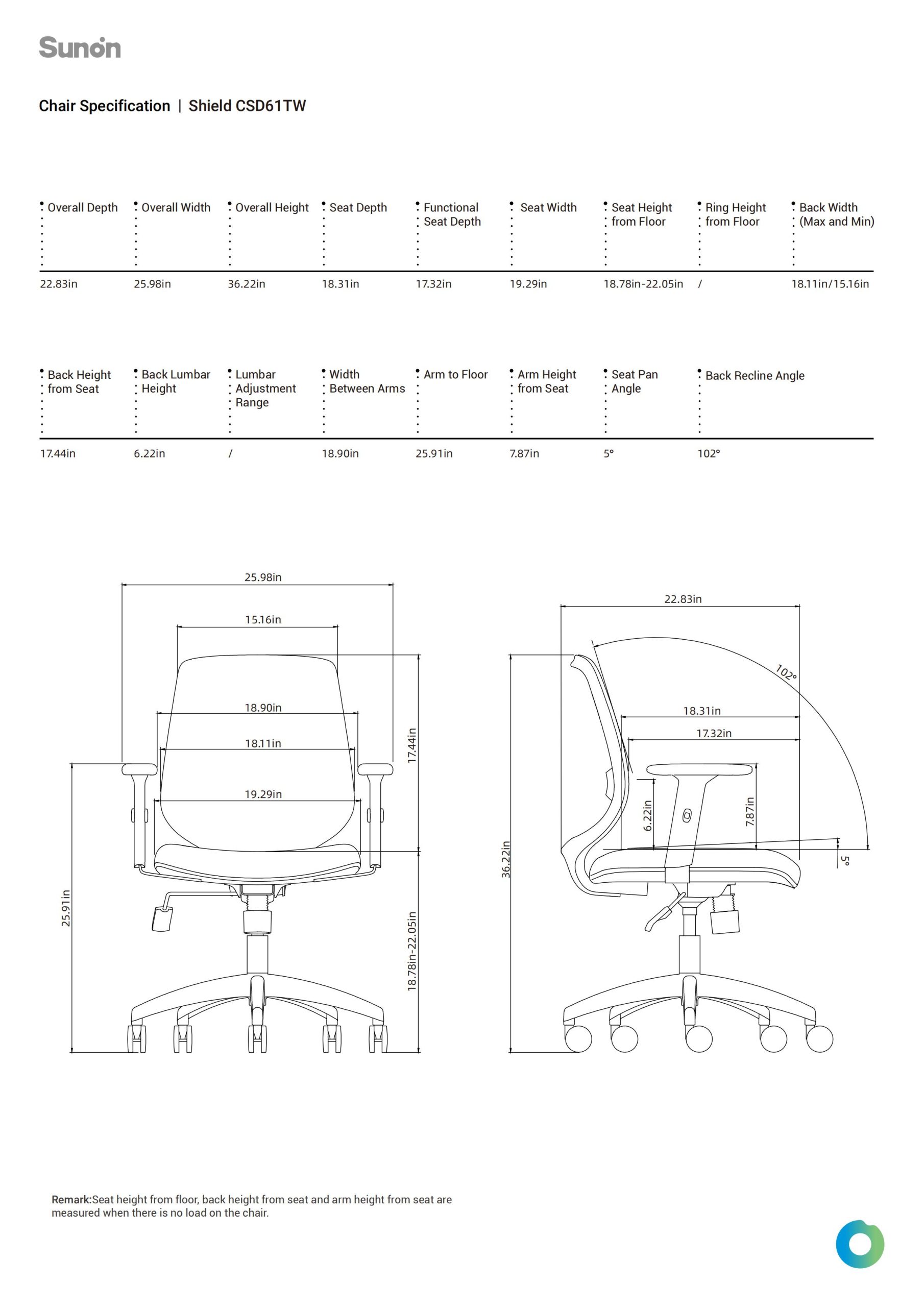 Sunon

Chair Specification | Shield CSD61TW

| Overall Depth | Overall Width | Overall Height | Seat Depth | Functional Seat Depth | Seat Width | Seat Height from Floor | Ring Height from Floor | Back Width (Max and Min) |
|---|---|---|---|---|---|---|---|---|
| 22.83in | 25.98in | 36.22in | 18.31in | 17.32in | 19.29in | 18.78in-22.05in | / | 18.11in/15.16in |

| Back Height from Seat | Back Lumbar Height | Lumbar Adjustment Range | Width Between Arms | Arm to Floor | Arm Height from Seat | Seat Pan Angle | Back Recline Angle |
|---|---|---|---|---|---|---|---|
| 17.44in | 6.22in | / | 18.90in | 25.91in | 7.87in | 5° | 102° |

25.98in
15.16in
18.90in
18.11in
19.29in
17.44in
25.91in
18.78in-22.05in

22.83in
102°
18.31in
17.32in
6.22in
7.87in
36.22in
5°

Remark:Seat height from floor, back height from seat and arm height from seat are measured when there is no load on the chair.